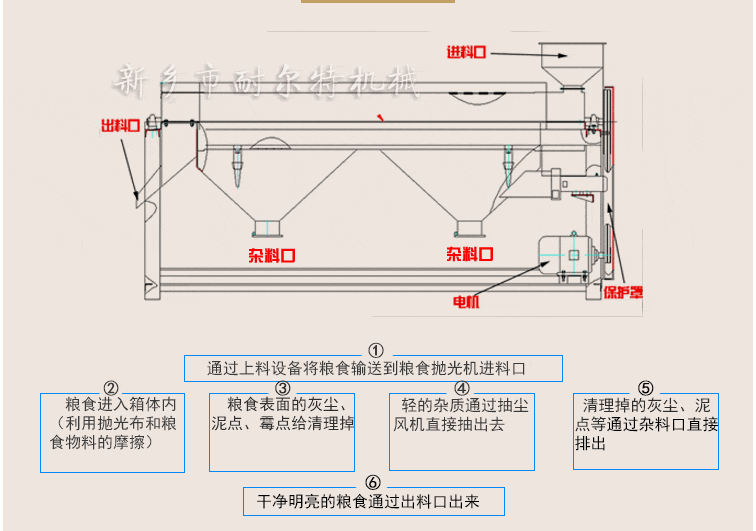 新乡市耐尔特机械

进料口

出料口

杂料口

杂料口

电机

保护罩

①
通过上料设备将粮食输送到粮食抛光机进料口

②
粮食进入箱体内（利用抛光布和粮食物料的摩擦）

③
粮食表面的灰尘、泥点、霉点给清理掉

④
轻的杂质通过抽尘风机直接抽出去

⑤
清理掉的灰尘、泥点等通过杂料口直接排出

⑥
干净明亮的粮食通过出料口出来